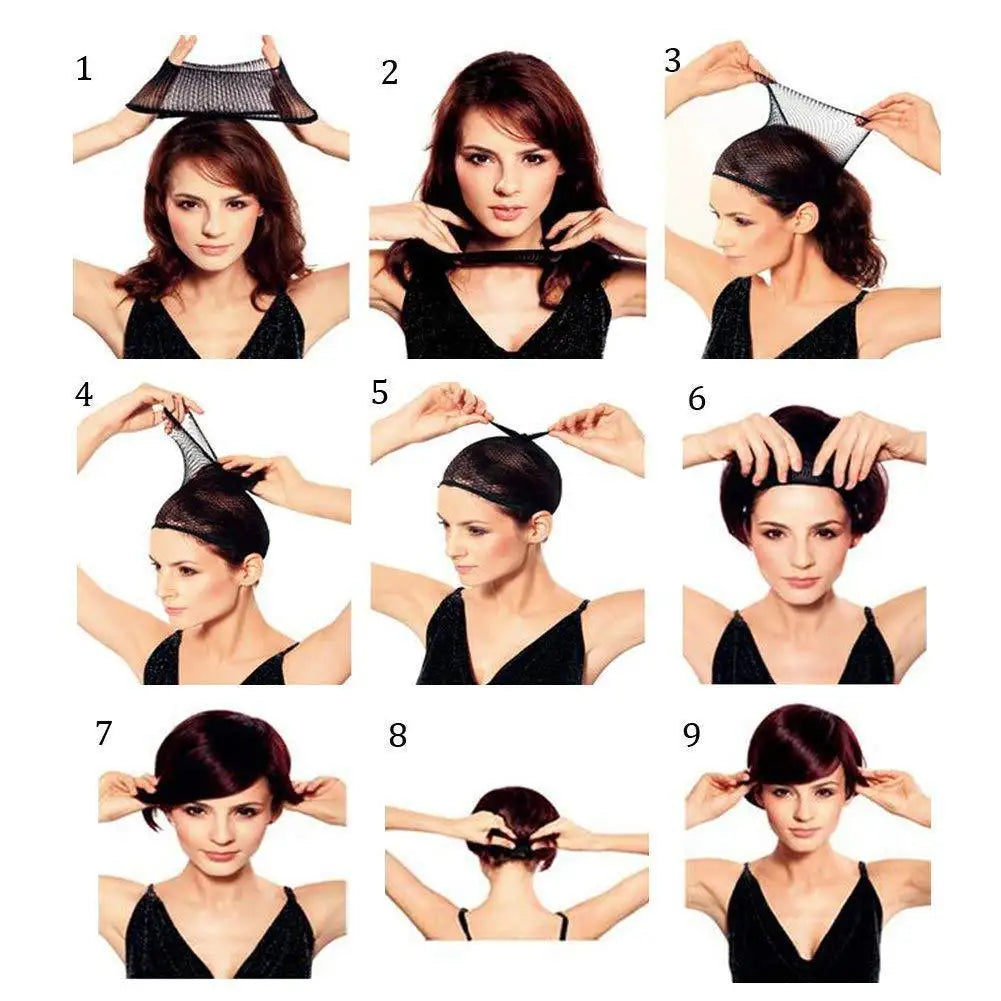 1

2

3

4

5

6

7

8

9