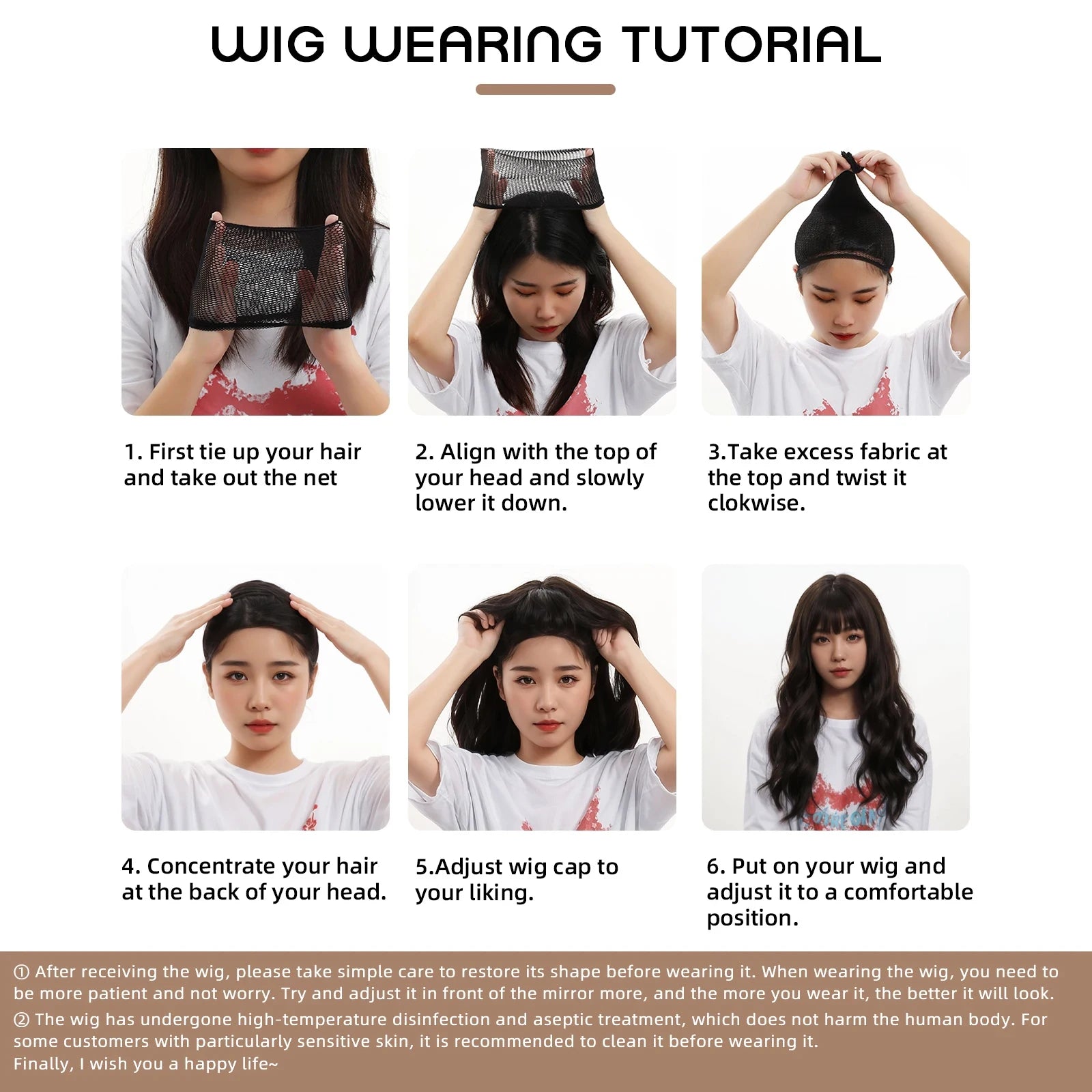 WIG WEARING TUTORIAL

1. First tie up your hair and take out the net

2. Align with the top of your head and slowly lower it down.

3.Take excess fabric at the top and twist it clokwise.

4. Concentrate your hair at the back of your head.

5.Adjust wig cap to your liking.

6. Put on your wig and adjust it to a comfortable position.

① After receiving the wig, please take simple care to restore its shape before wearing it. When wearing the wig, you need to be more patient and not worry. Try and adjust it in front of the mirror more, and the more you wear it, the better it will look.
② The wig has undergone high-temperature disinfection and aseptic treatment, which does not harm the human body. For some customers with particularly sensitive skin, it is recommended to clean it before wearing it.
Finally, I wish you a happy life~