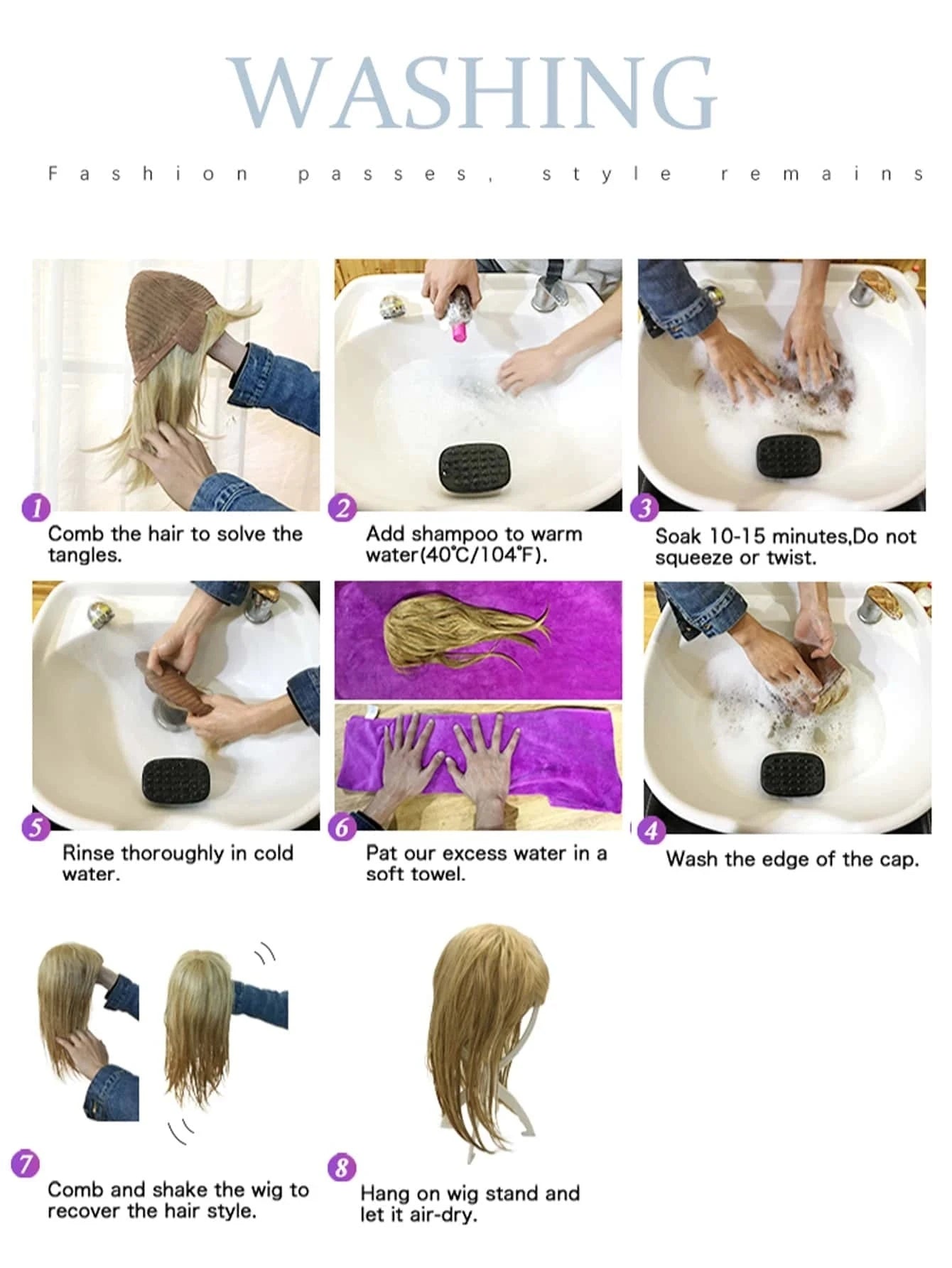 WASHING

Fashion passes, style remains

1
Comb the hair to solve the tangles.

2
Add shampoo to warm water(40℃/104℉).

3
Soak 10-15 minutes,Do not squeeze or twist.

5
Rinse thoroughly in cold water.

6
Pat our excess water in a soft towel.

4
Wash the edge of the cap.

7
Comb and shake the wig to recover the hair style.

8
Hang on wig stand and let it air-dry.