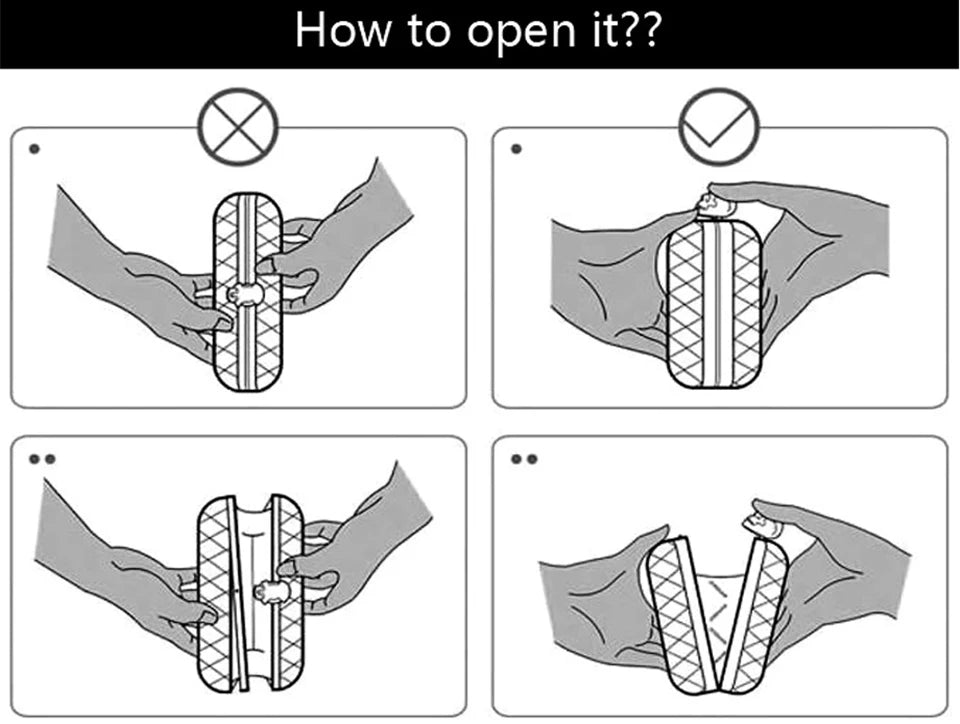 How to open it??