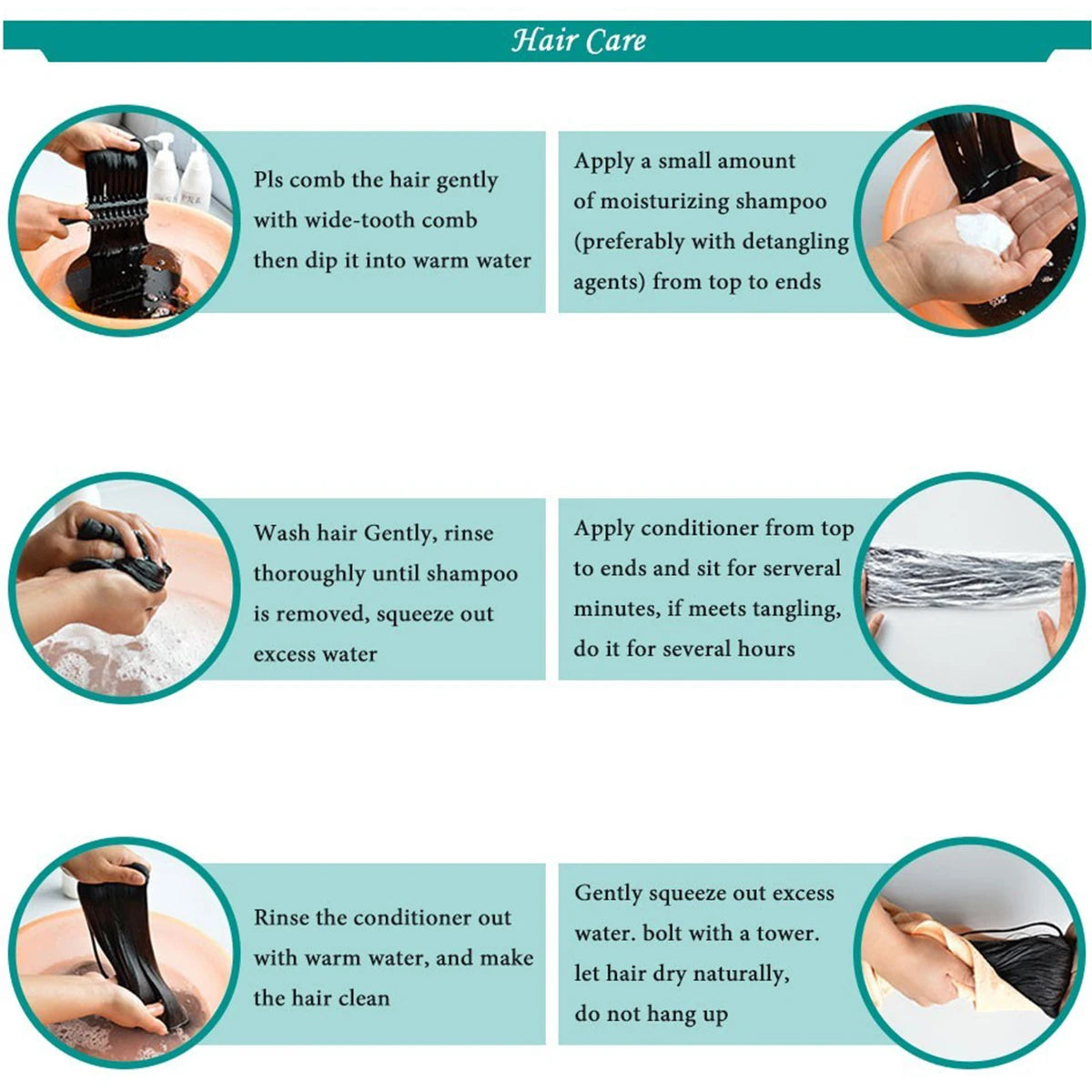 Hair Care

Pls comb the hair gently with wide-tooth comb then dip it into warm water

Apply a small amount of moisturizing shampoo (preferably with detangling agents) from top to ends

Wash hair Gently, rinse thoroughly until shampoo is removed, squeeze out excess water

Apply conditioner from top to ends and sit for serveral minutes, if meets tangling, do it for several hours

Rinse the conditioner out with warm water, and make the hair clean

Gently squeeze out excess water. bolt with a tower. let hair dry naturally, do not hang up