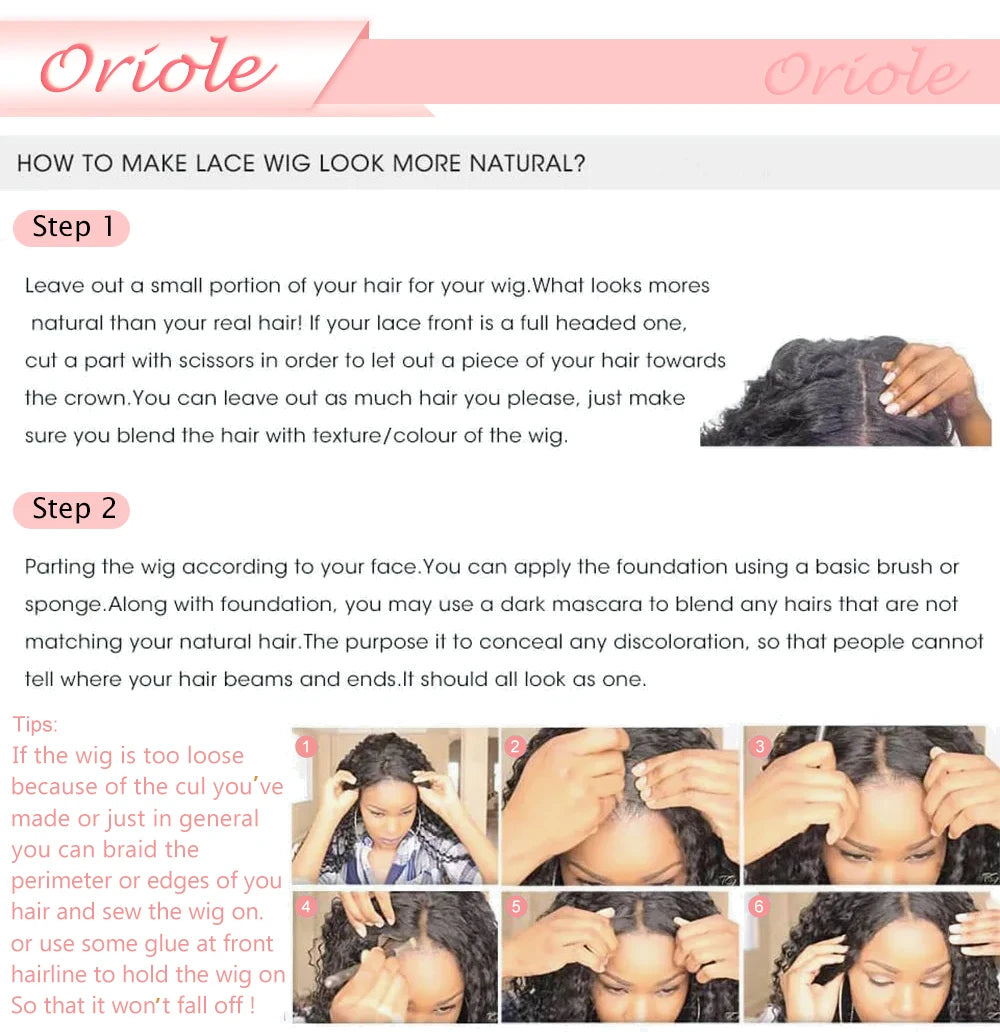 Oriole

Oriole

HOW TO MAKE LACE WIG LOOK MORE NATURAL?

Step 1

Leave out a small portion of your hair for your wig.What looks mores natural than your real hair! If your lace front is a full headed one, cut a part with scissors in order to let out a piece of your hair towards the crown.You can leave out as much hair you please, just make sure you blend the hair with texture/colour of the wig.

Step 2

Parting the wig according to your face.You can apply the foundation using a basic brush or sponge.Along with foundation, you may use a dark mascara to blend any hairs that are not matching your natural hair.The purpose it to conceal any discoloration, so that people cannot tell where your hair beams and ends.It should all look as one.

Tips:
If the wig is too loose because of the cul you've made or just in general you can braid the perimeter or edges of you hair and sew the wig on. or use some glue at front hairline to hold the wig on So that it won't fall off !

1

2

3

4

5

6